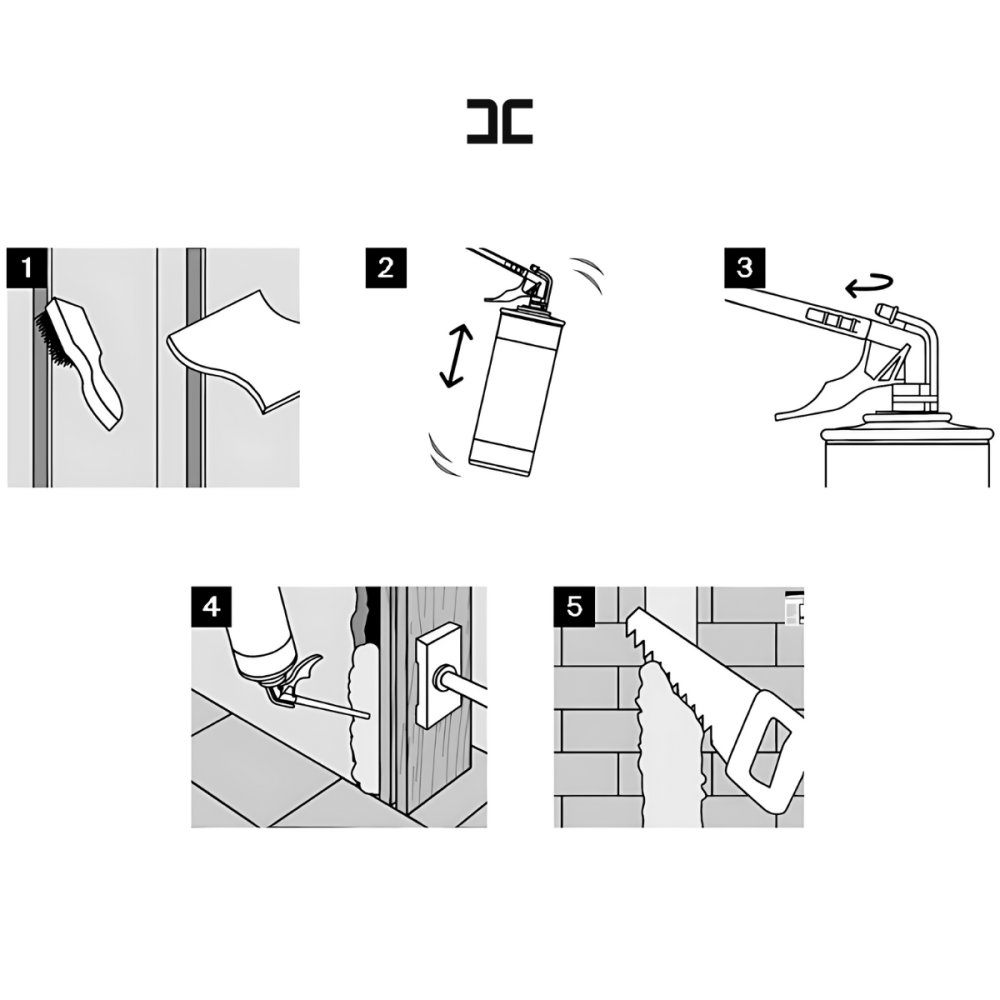 1

2

3

4

5