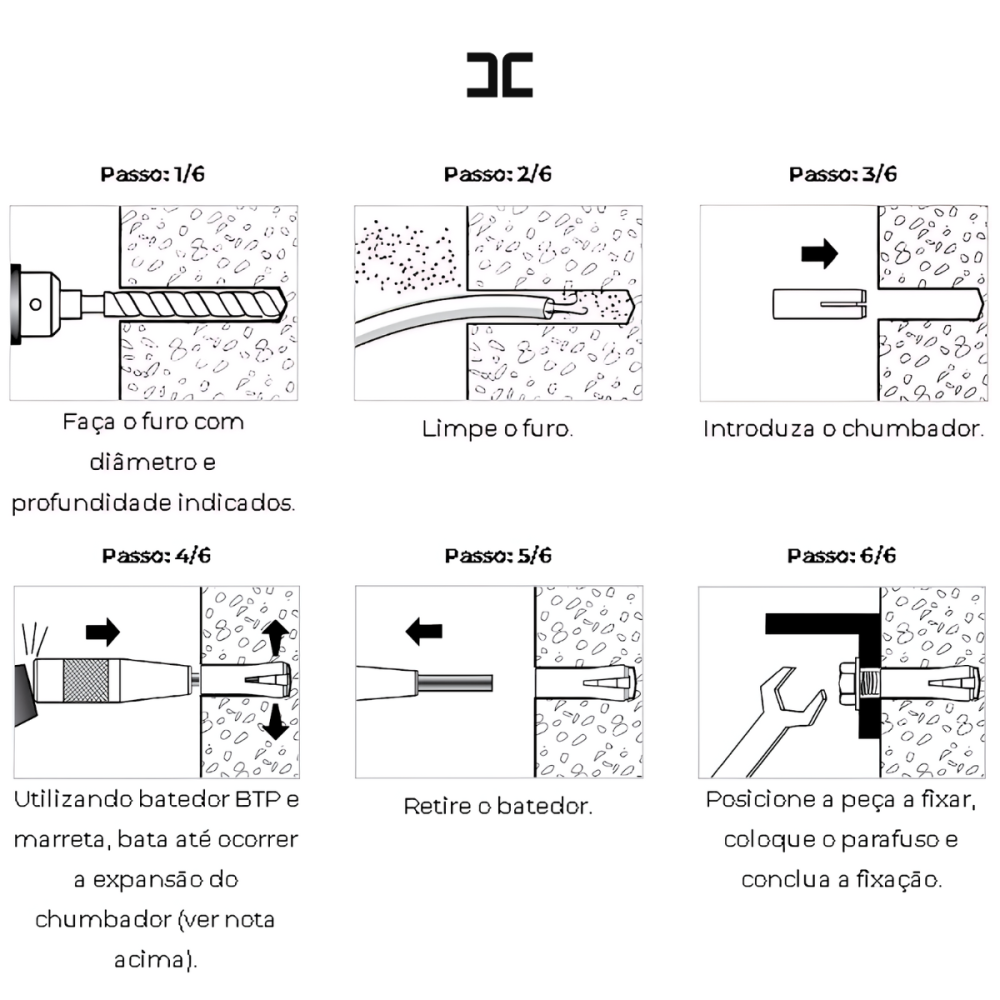 Passo: 1/6

Faça o furo com diâmetro e profundidade indicados.

Passo: 2/6

Limpe o furo.

Passo: 3/6

Introduza o chumbador.

Passo: 4/6

Utilizando batedor BTP e marreta, bata até ocorrer a expansão do chumbador (ver nota acima).

Passo: 5/6

Retire o batedor.

Passo: 6/6

Posicione a peça a fixar, coloque o parafuso e conclua a fixação.