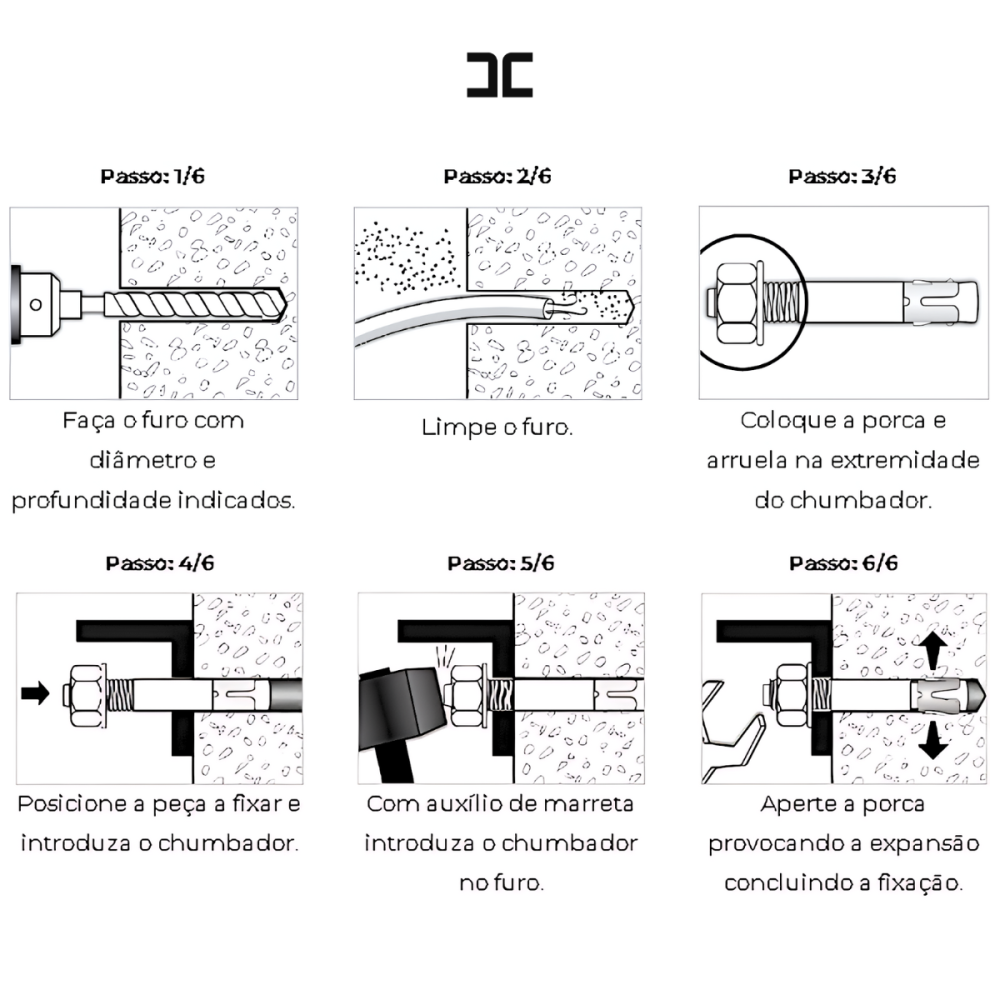 Passo: 1/6

Faça o furo com diâmetro e profundidade indicados.

Passo: 2/6

Limpe o furo.

Passo: 3/6

Coloque a porca e arruela na extremidade do chumbador.

Passo: 4/6

Posicione a peça a fixar e introduza o chumbador.

Passo: 5/6

Com auxílio de marreta introduza o chumbador no furo.

Passo: 6/6

Aperte a porca provocando a expansão concluindo a fixação.